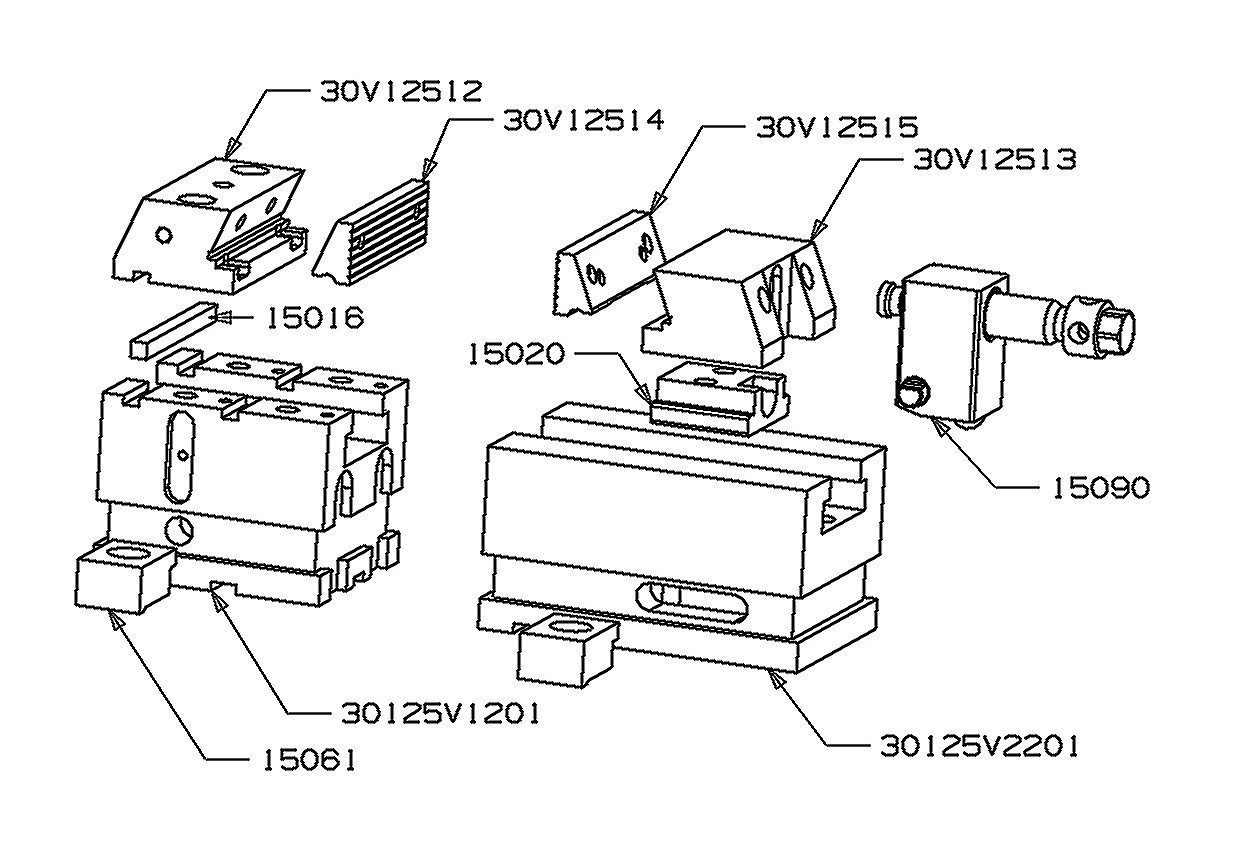 30V12512
30V12514
30V12515
30V12513
15016
15020
15090
30125V1201
15061
30125V2201